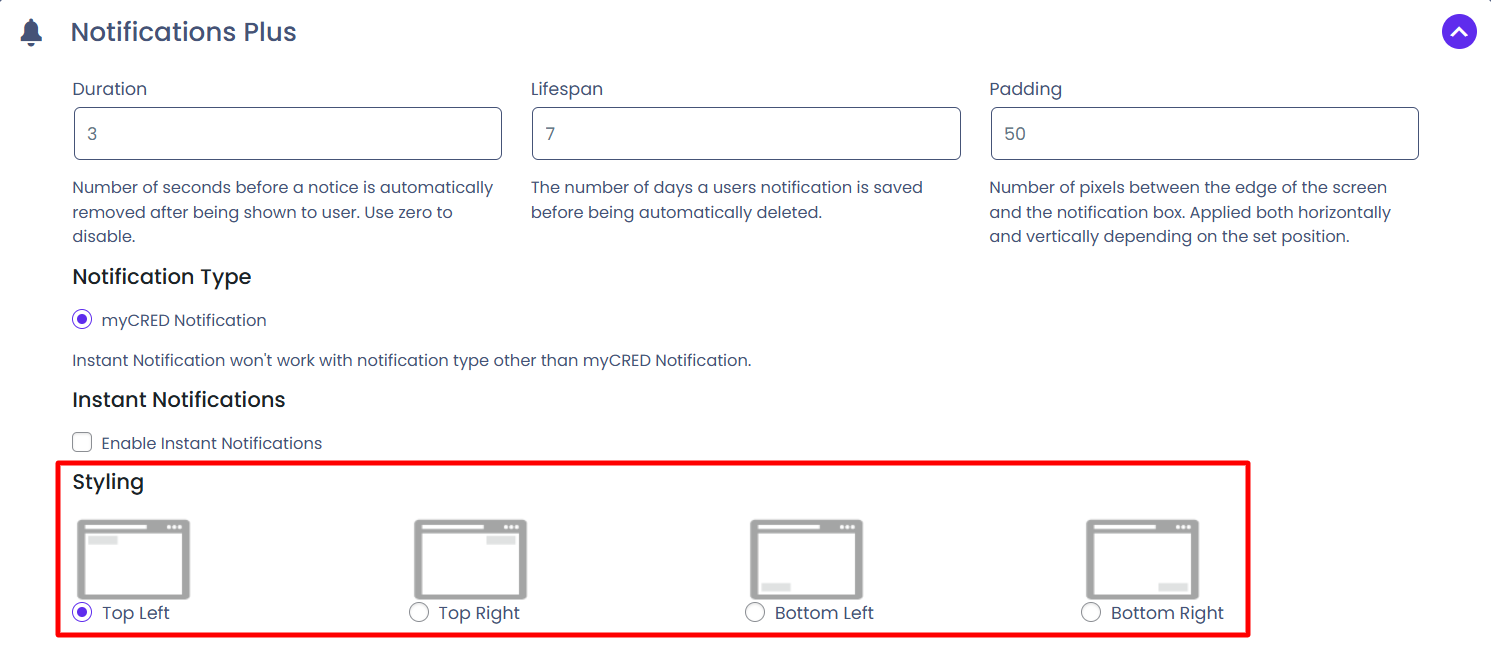 Notifications Plus

Duration

3

Number of seconds before a notice is automatically removed after being shown to user. Use zero to disable.

Lifespan

7

The number of days a users notification is saved before being automatically deleted.

Padding

50

Number of pixels between the edge of the screen and the notification box. Applied both horizontally and vertically depending on the set position.

Notification Type

myCRED Notification

Instant Notification won't work with notification type other than myCRED Notification.

Instant Notifications

Enable Instant Notifications

Styling

Top Left

Top Right

Bottom Left

Bottom Right